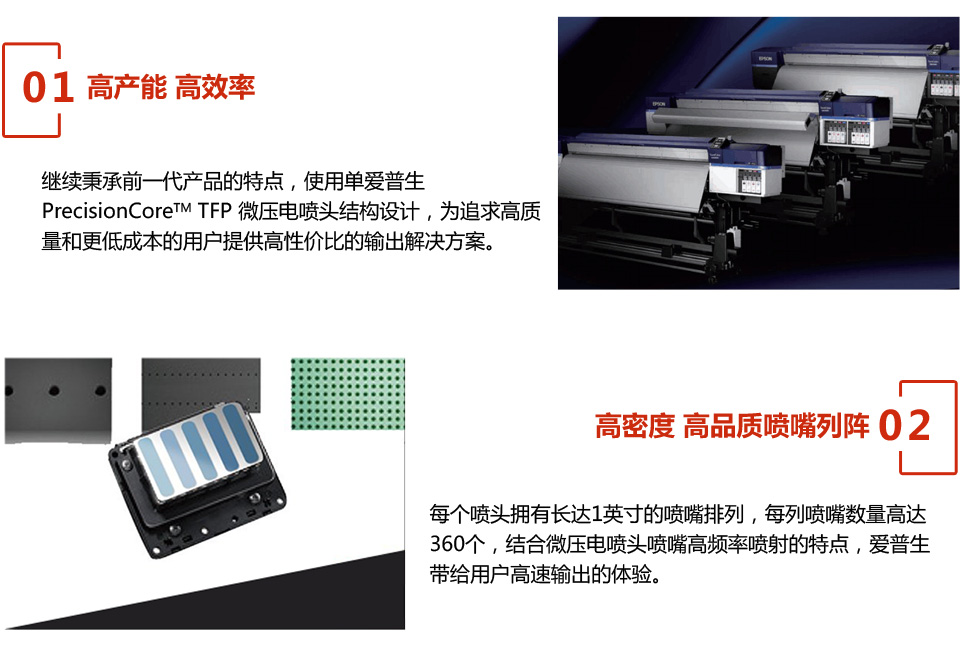 01 高产能 高效率

继续秉承前一代产品的特点，使用单爱普生 PrecisionCore™ TFP 微压电喷头结构设计，为追求高质量和更低成本的用户提供高性价比的输出解决方案。

EPSON

EPSON

高密度 高品质喷嘴列阵 02

每个喷头拥有长达1英寸的喷嘴排列，每列喷嘴数量高达360个，结合微压电喷头喷嘴高频率喷射的特点，爱普生带给用户高速输出的体验。